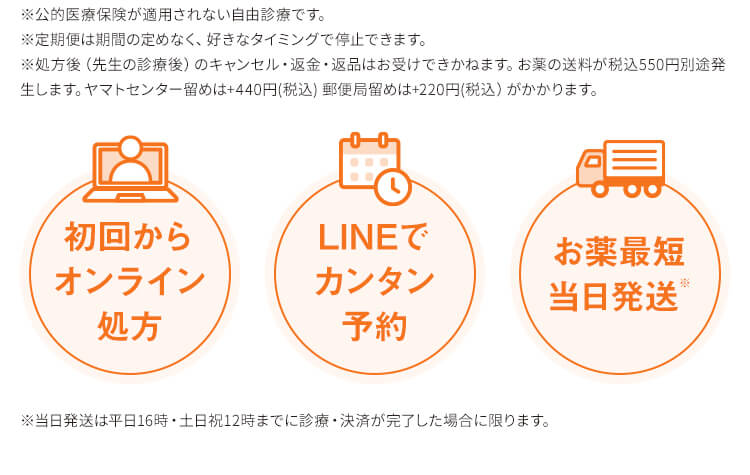 ※公的医療保険が適用されない自由診療です。
※定期便は期間の定めなく、好きなタイミングで停止できます。
※処方後（先生の診療後）のキャンセル・返金・返品はお受けできかねます。お薬の送料が税込550円別途発生します。ヤマトセンター留めは+440円(税込) 郵便局留めは+220円(税込）がかかります。

初回から
オンライン
処方

LINEで
カンタン
予約

お薬最短
当日発送※

※当日発送は平日16時・土日祝12時までに診療・決済が完了した場合に限ります。